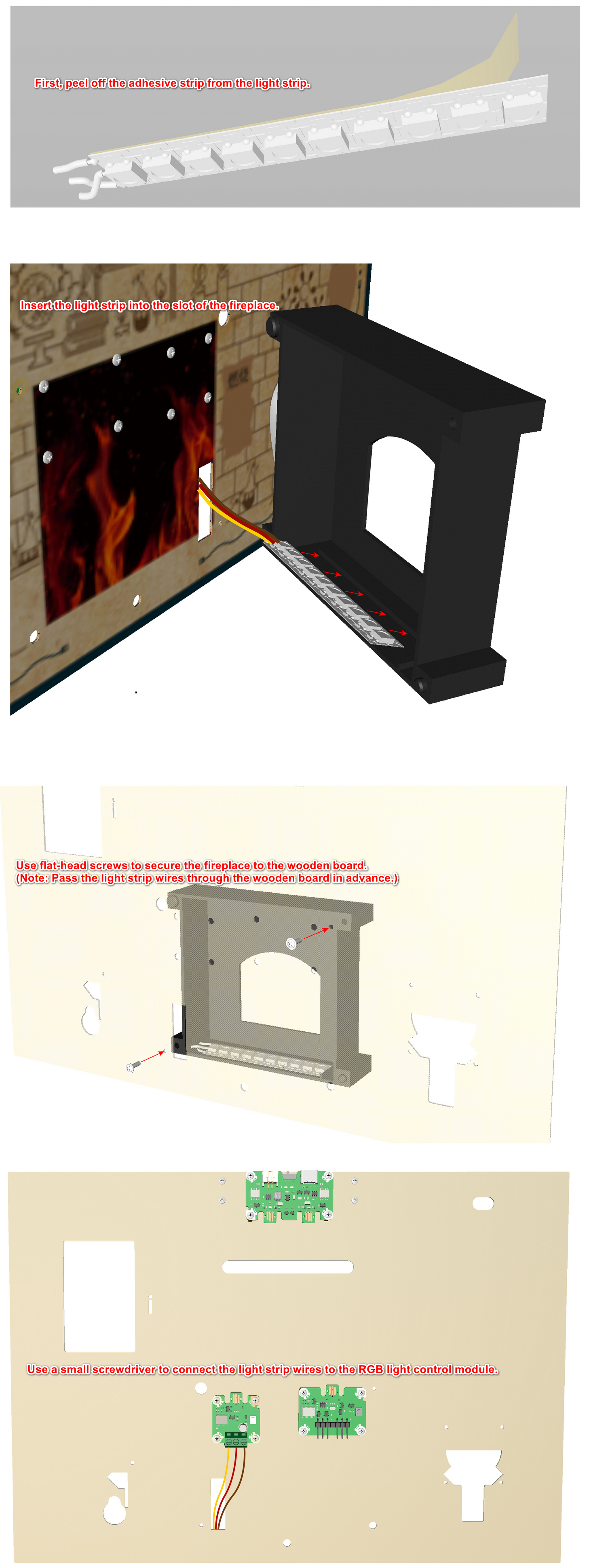 First, peel off the adhesive strip from the light strip.

Insert the light strip into the slot of the fireplace.

Use flat-head screws to secure the fireplace to the wooden board.
(Note: Pass the light strip wires through the wooden board in advance.)

Use a small screwdriver to connect the light strip wires to the RGB light control module.